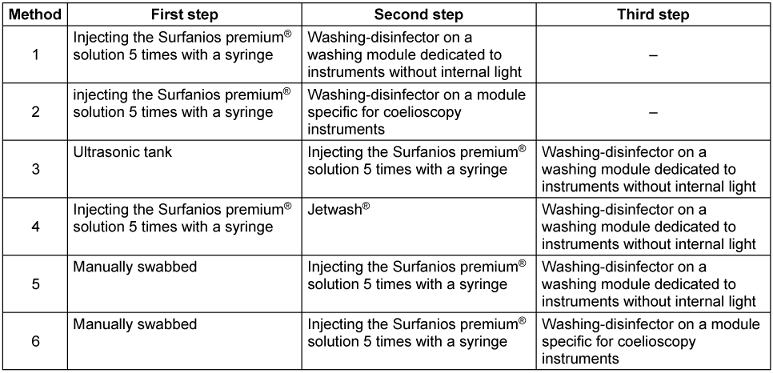 | Method | First step | Second step | Third step |
|---|---|---|---|
| 1 | Injecting the Surfanios premium® solution 5 times with a syringe | Washing-disinfector on a washing module dedicated to instruments without internal light | – |
| 2 | injecting the Surfanios premium® solution 5 times with a syringe | Washing-disinfector on a module specific for coelioscopy instruments | – |
| 3 | Ultrasonic tank | Injecting the Surfanios premium® solution 5 times with a syringe | Washing-disinfector on a washing module dedicated to instruments without internal light |
| 4 | Injecting the Surfanios premium® solution 5 times with a syringe | Jetwash® | Washing-disinfector on a washing module dedicated to instruments without internal light |
| 5 | Manually swabbed | Injecting the Surfanios premium® solution 5 times with a syringe | Washing-disinfector on a washing module dedicated to instruments without internal light |
| 6 | Manually swabbed | Injecting the Surfanios premium® solution 5 times with a syringe | Washing-disinfector on a module specific for coelioscopy instruments |